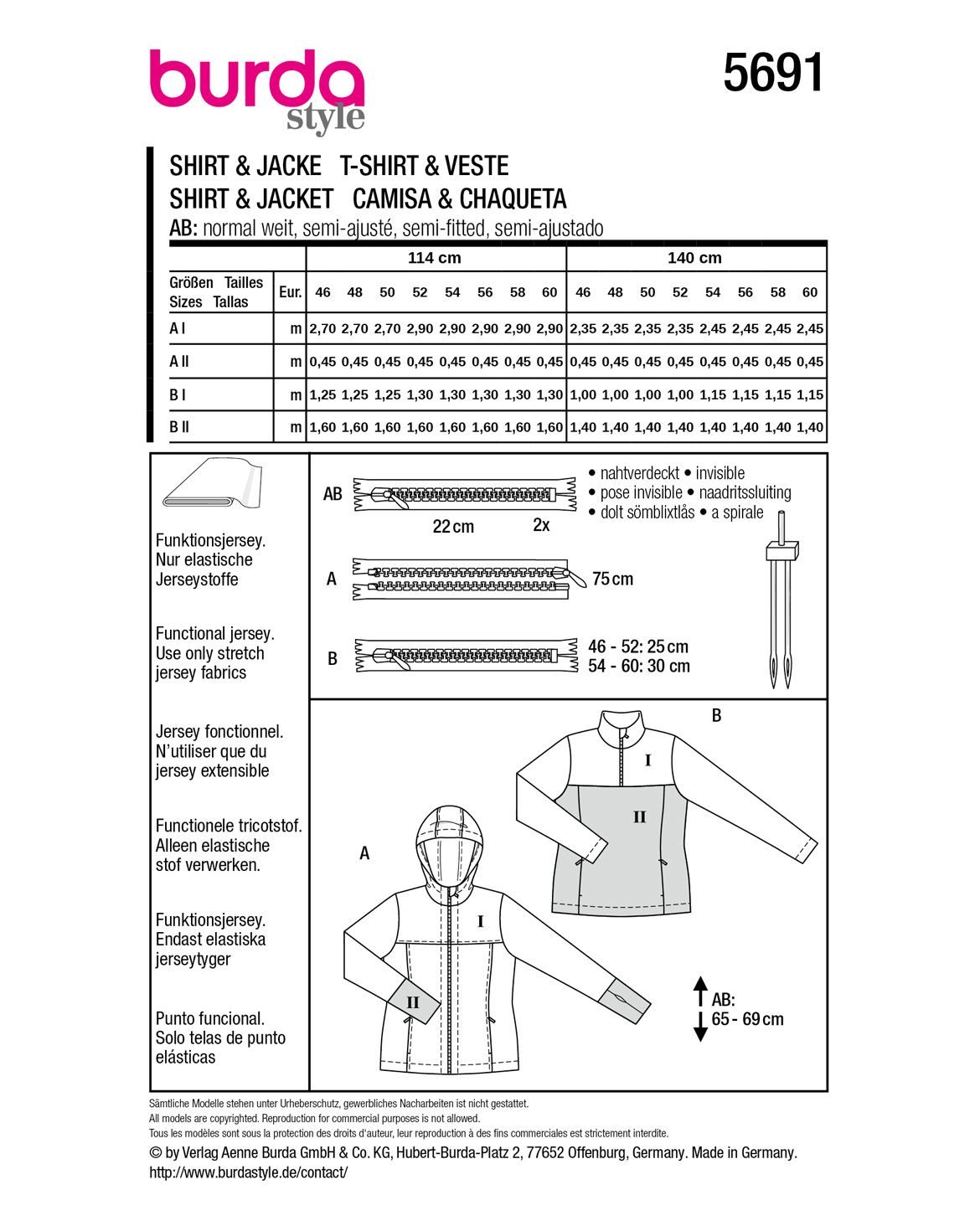 burda style

5691

SHIRT & JACKE T-SHIRT & VESTE
SHIRT & JACKET CAMISA & CHAQUETA
AB: normal weit, semi-ajusté, semi-fitted, semi-ajustado

| | | 114 cm | | | | | | | | 140 cm | | | | | | | |
|---|---|---|---|---|---|---|---|---|---|---|---|---|---|---|---|---|---|
| Größen Tailles Sizes Tallas | Eur. | 46 | 48 | 50 | 52 | 54 | 56 | 58 | 60 | 46 | 48 | 50 | 52 | 54 | 56 | 58 | 60 |
| A I | m | 2,70 | 2,70 | 2,70 | 2,90 | 2,90 | 2,90 | 2,90 | 2,90 | 2,35 | 2,35 | 2,35 | 2,35 | 2,45 | 2,45 | 2,45 | 2,45 |
| A II | m | 0,45 | 0,45 | 0,45 | 0,45 | 0,45 | 0,45 | 0,45 | 0,45 | 0,45 | 0,45 | 0,45 | 0,45 | 0,45 | 0,45 | 0,45 | 0,45 |
| B I | m | 1,25 | 1,25 | 1,25 | 1,30 | 1,30 | 1,30 | 1,30 | 1,30 | 1,00 | 1,00 | 1,00 | 1,00 | 1,15 | 1,15 | 1,15 | 1,15 |
| B II | m | 1,60 | 1,60 | 1,60 | 1,60 | 1,60 | 1,60 | 1,60 | 1,60 | 1,40 | 1,40 | 1,40 | 1,40 | 1,40 | 1,40 | 1,40 | 1,40 |

Funktionsjersey. Nur elastische Jerseystoffe

Functional jersey. Use only stretch jersey fabrics

Jersey fonctionnel. N'utiliser que du jersey extensible

Functionele tricotstof. Alleen elastische stof verwerken.

Funktionsjersey. Endast elastiska jerseytyger

Punto funcional. Solo telas de punto elásticas

AB
22 cm
2x
• nahtverdeckt • invisible
• pose invisible • naadritssluiting
• dolt sömblixtlås • a spirale

A
75 cm

B
46 - 52: 25 cm
54 - 60: 30 cm

B
I
II

A
I
II

AB:
65 - 69 cm

Sämtliche Modelle stehen unter Urheberschutz, gewerbliches Nacharbeiten ist nicht gestattet.
All models are copyrighted. Reproduction for commercial purposes is not allowed.
Tous les modèles sont sous la protection des droits d'auteur, leur reproduction à des fins commerciales est strictement interdite.
© by Verlag Aenne Burda GmbH & Co. KG, Hubert-Burda-Platz 2, 77652 Offenburg, Germany. Made in Germany.
http://www.burdastyle.de/contact/