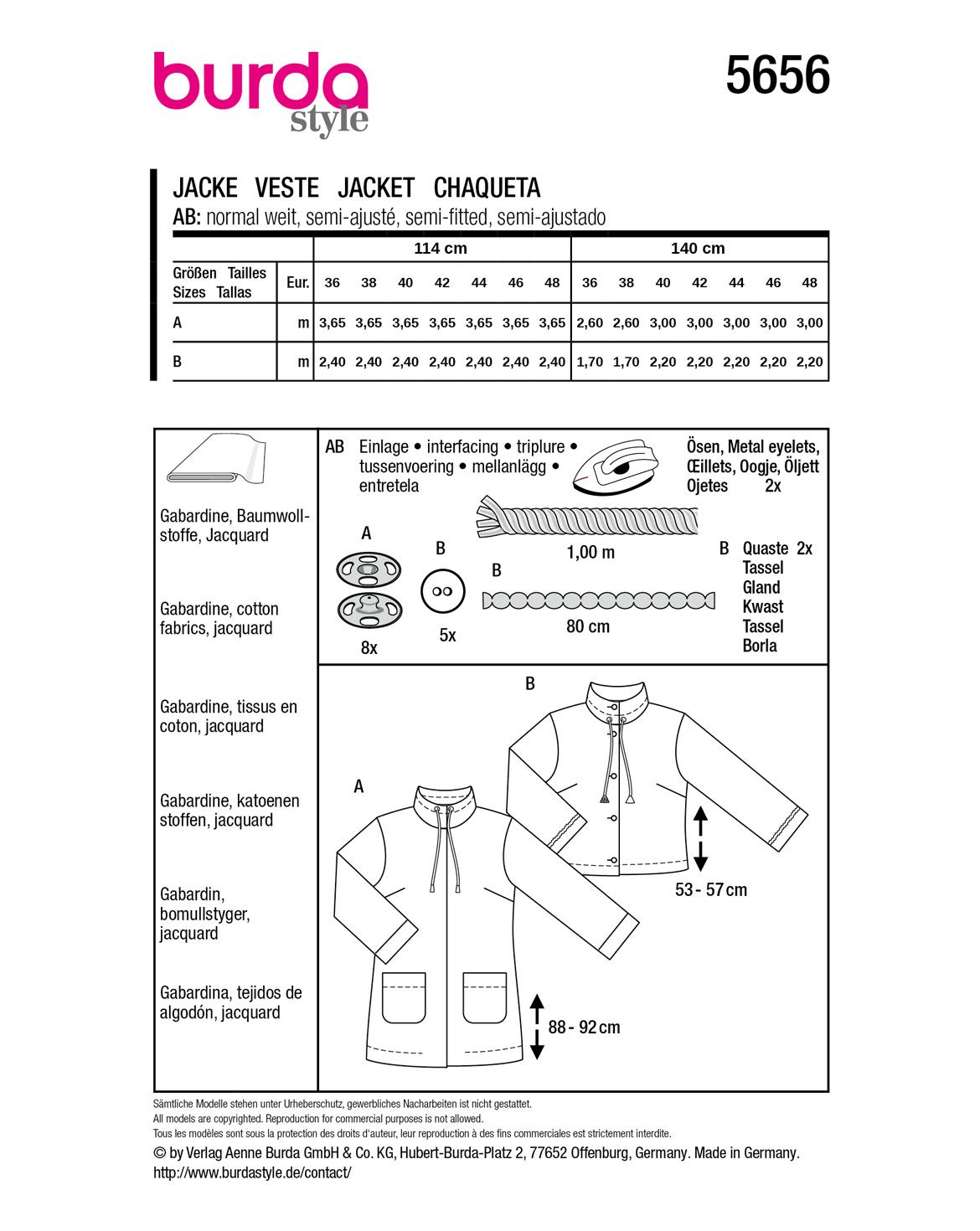 burda
style

5656

JACKE VESTE JACKET CHAQUETA
AB: normal weit, semi-ajusté, semi-fitted, semi-ajustado

| | | 114 cm | | | | | | | 140 cm | | | | | | |
|---|---|---|---|---|---|---|---|---|---|---|---|---|---|---|---|
| Größen Tailles Sizes Tallas | Eur. | 36 | 38 | 40 | 42 | 44 | 46 | 48 | 36 | 38 | 40 | 42 | 44 | 46 | 48 |
| A | m | 3,65 | 3,65 | 3,65 | 3,65 | 3,65 | 3,65 | 3,65 | 2,60 | 2,60 | 3,00 | 3,00 | 3,00 | 3,00 | 3,00 |
| B | m | 2,40 | 2,40 | 2,40 | 2,40 | 2,40 | 2,40 | 2,40 | 1,70 | 1,70 | 2,20 | 2,20 | 2,20 | 2,20 | 2,20 |

Gabardine, Baumwollstoffe, Jacquard

Gabardine, cotton fabrics, jacquard

Gabardine, tissus en coton, jacquard

Gabardine, katoenen stoffen, jacquard

Gabardin, bomullstyger, jacquard

Gabardina, tejidos de algodón, jacquard

AB Einlage • interfacing • triplure • tussenvoering • mellanlägg • entretela

Ösen, Metal eyelets, Œillets, Oogje, Öljett Ojetes 2x

A
8x

B
5x

1,00 m

B
80 cm

B Quaste 2x
Tassel
Gland
Kwast
Tassel
Borla

B

A

53 - 57 cm

88 - 92 cm

Sämtliche Modelle stehen unter Urheberschutz, gewerbliches Nacharbeiten ist nicht gestattet.
All models are copyrighted. Reproduction for commercial purposes is not allowed.
Tous les modèles sont sous la protection des droits d'auteur, leur reproduction à des fins commerciales est strictement interdite.
© by Verlag Aenne Burda GmbH & Co. KG, Hubert-Burda-Platz 2, 77652 Offenburg, Germany. Made in Germany.
http://www.burdastyle.de/contact/